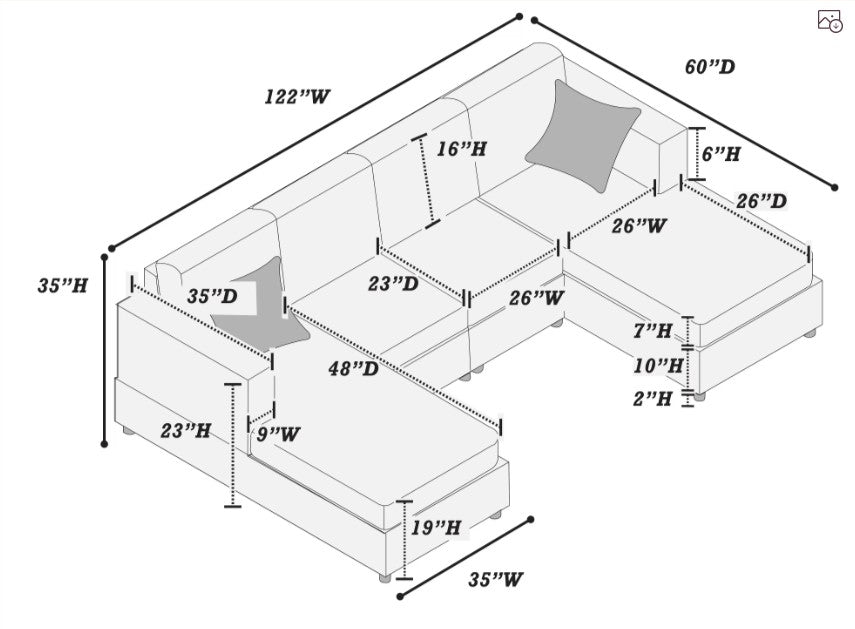 122"W

60"D

16"H

6"H

26"D

26"W

35"H

35"D

23"D

26"W

7"H

10"H

2"H

48"D

23"H

9"W

19"H

35"W