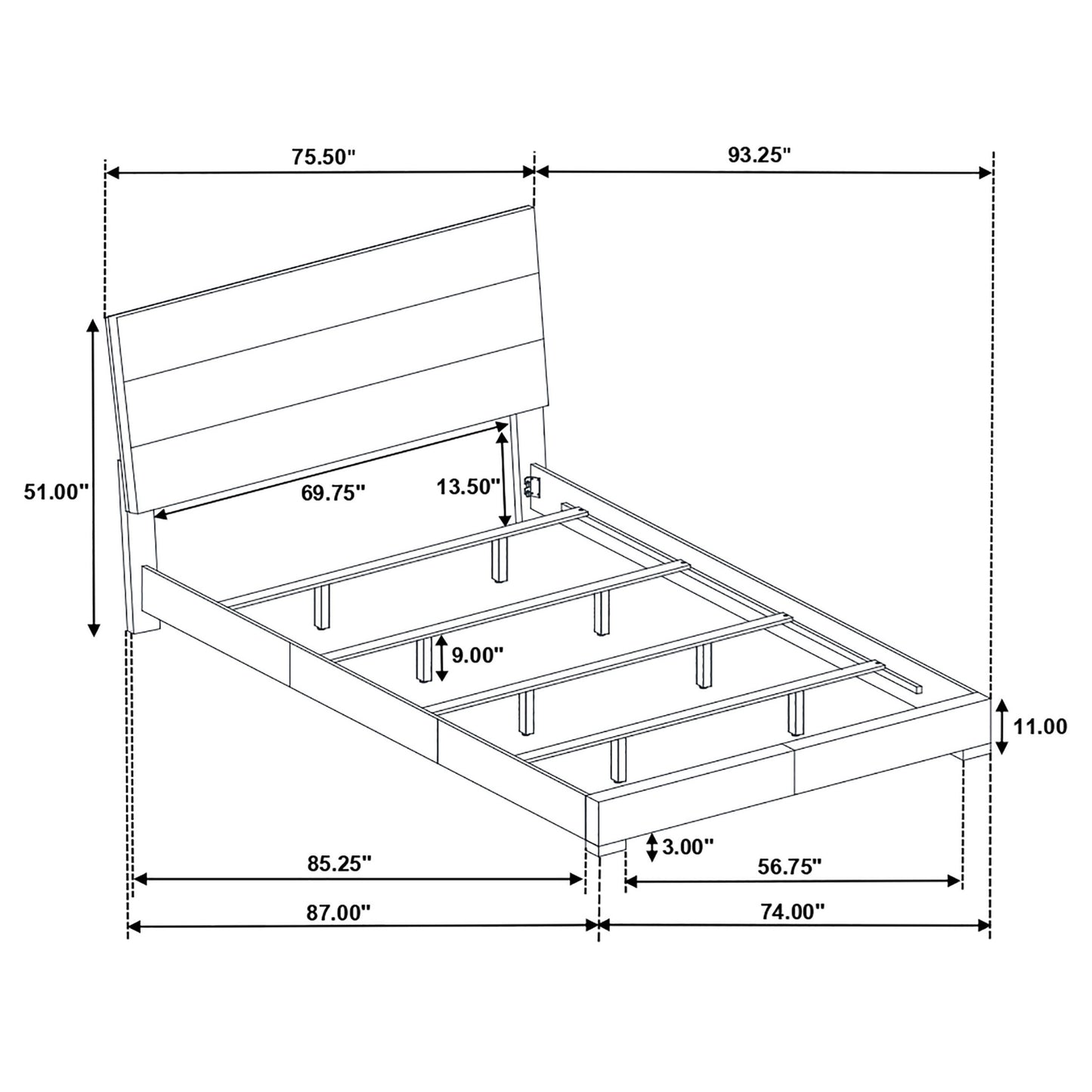 75.50"
93.25"
51.00"
69.75"
13.50"
9.00"
11.00
3.00"
85.25"
56.75"
87.00"
74.00"