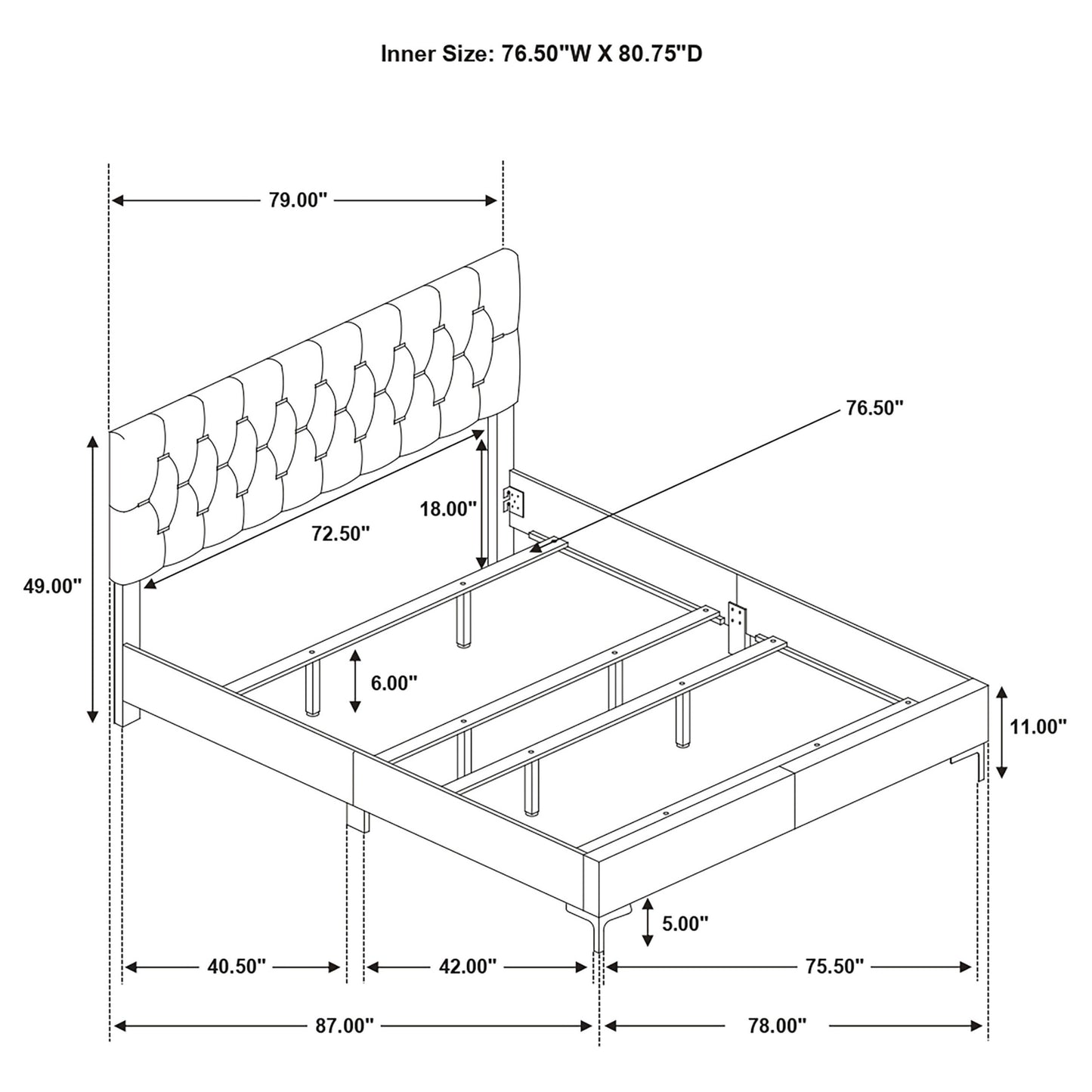 Inner Size: 76.50"W X 80.75"D

79.00"

76.50"

18.00"

72.50"

49.00"

6.00"

11.00"

5.00"

40.50"

42.00"

75.50"

87.00"

78.00"