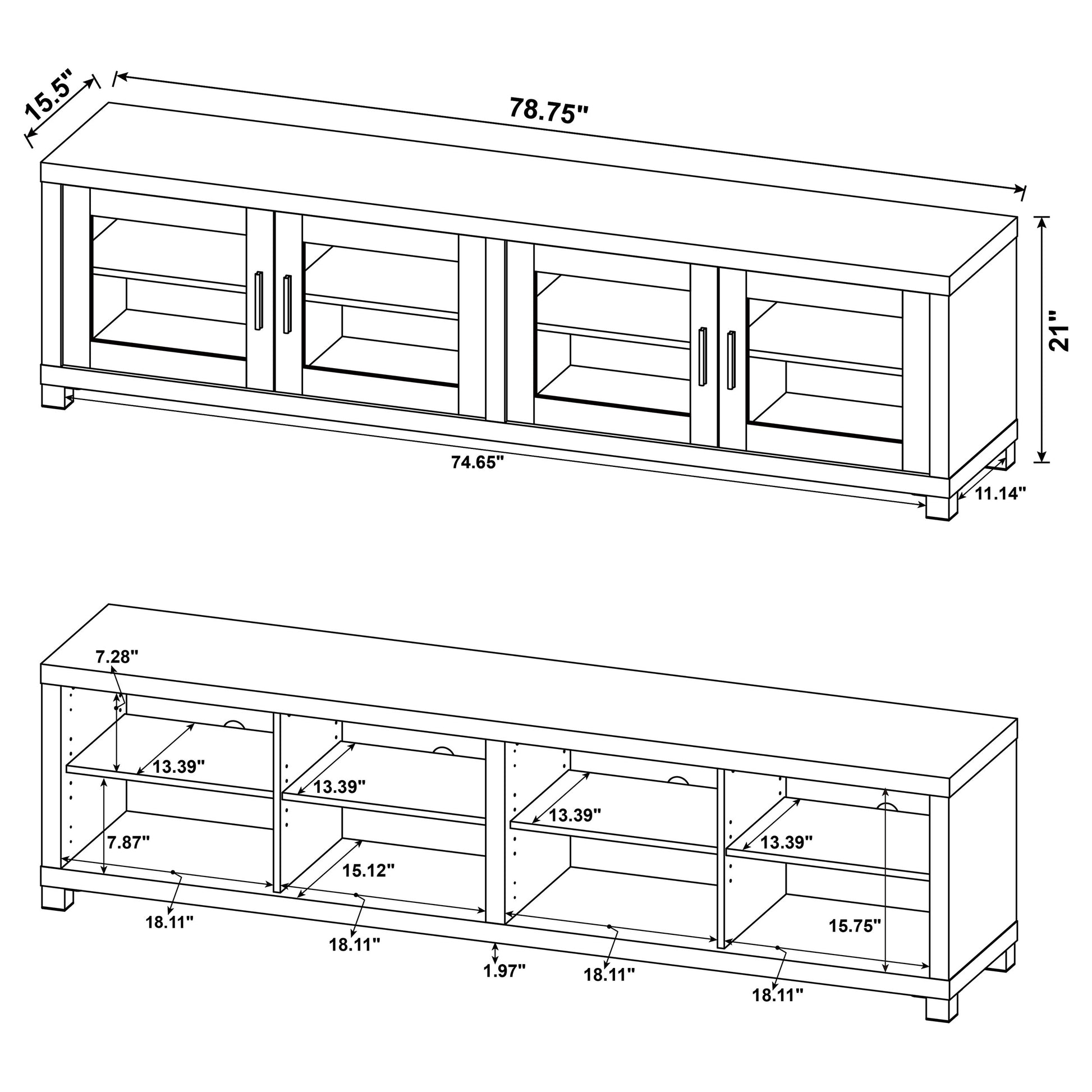 15.5"
78.75"
21"
74.65"
11.14"

7.28"
13.39"
13.39"
13.39"
13.39"
7.87"
15.12"
15.75"
18.11"
18.11"
1.97"
18.11"
18.11"