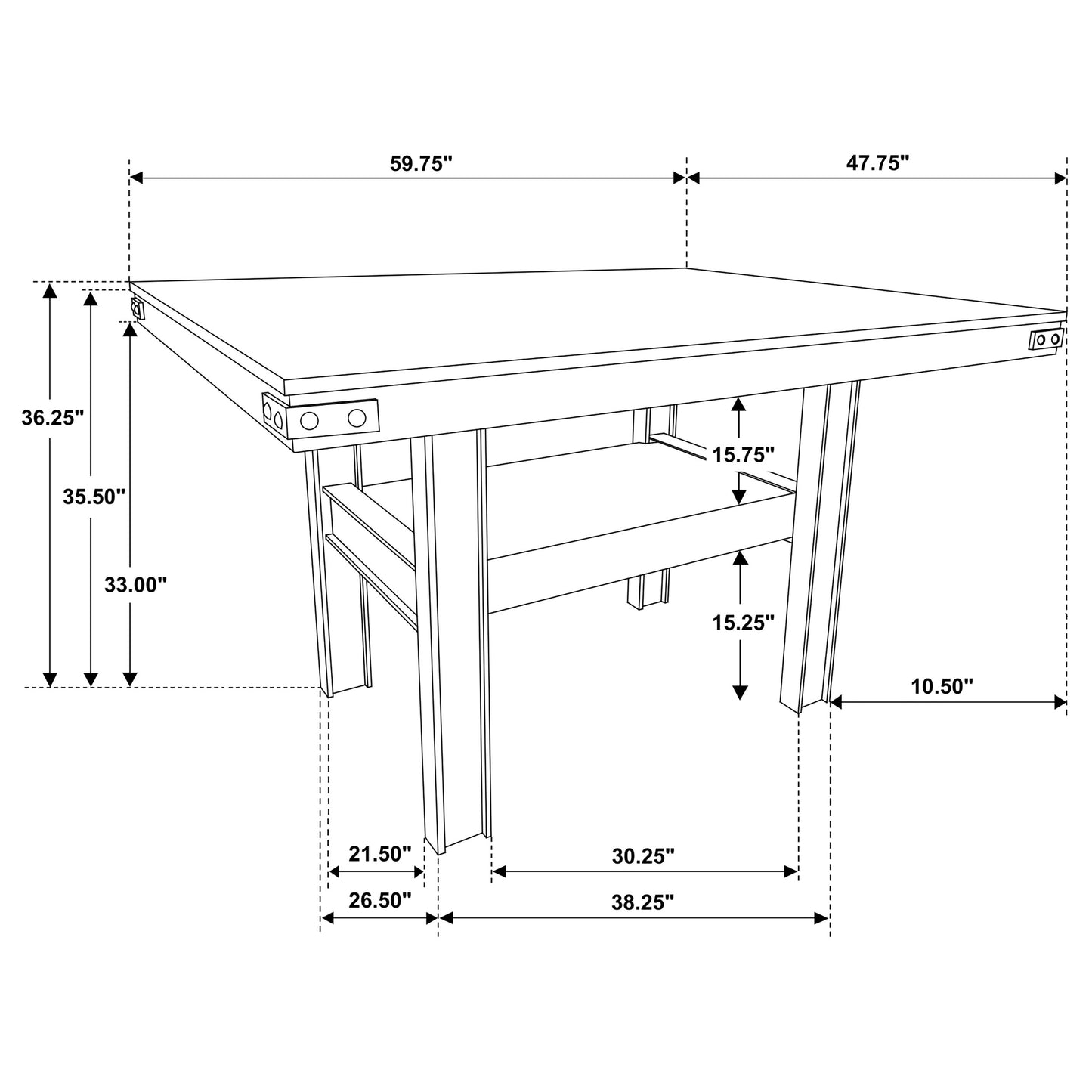 59.75"
47.75"
36.25"
35.50"
33.00"
15.75"
15.25"
10.50"
21.50"
30.25"
26.50"
38.25"