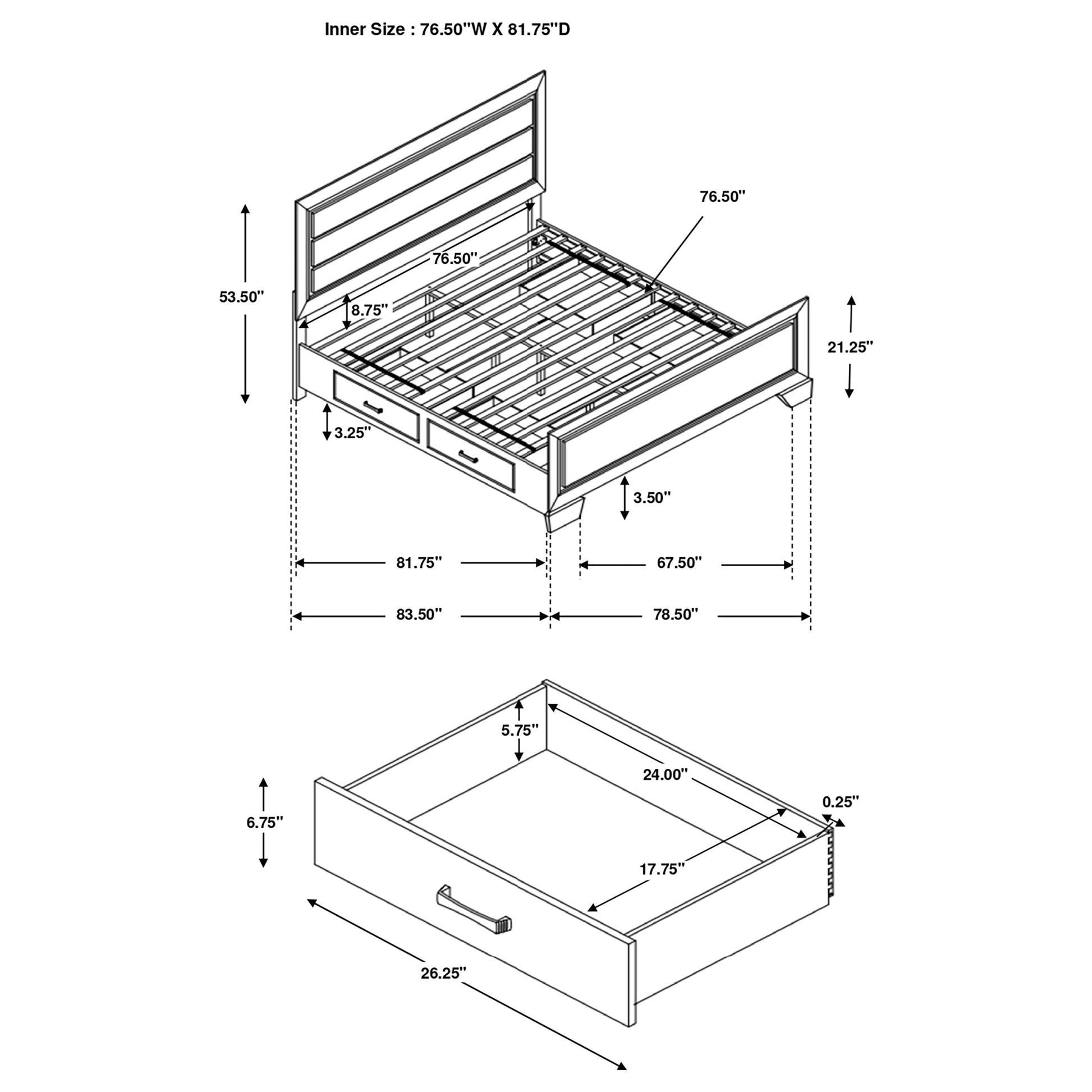 Inner Size : 76.50''W X 81.75''D

76.50''

76.50''

53.50''

8.75''

21.25''

3.25''

3.50''

81.75''

67.50''

83.50''

78.50''

5.75''

24.00''

0.25''

6.75''

17.75''

26.25''