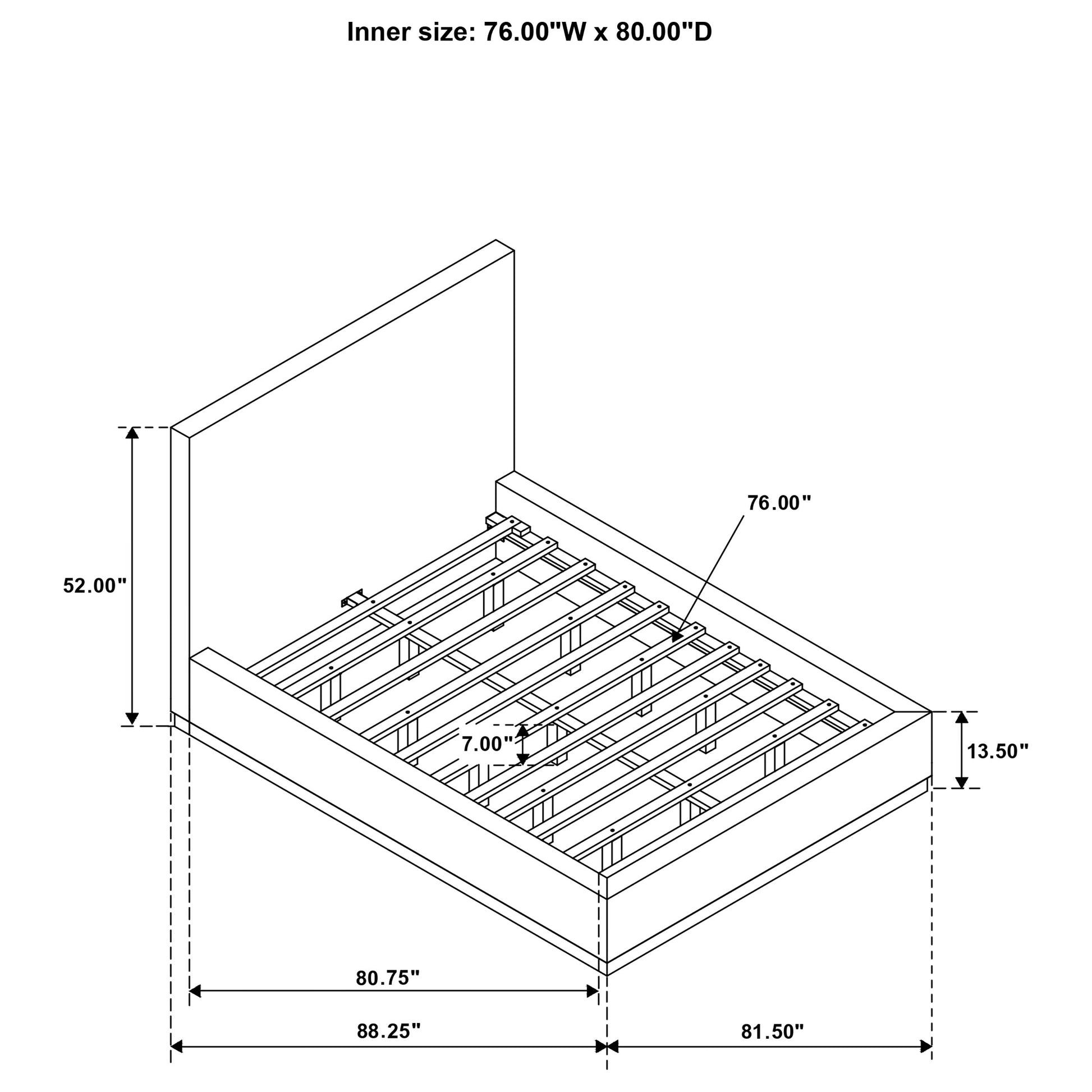 Inner size: 76.00"W x 80.00"D

76.00"

52.00"

7.00"

13.50"

80.75"

88.25"

81.50"