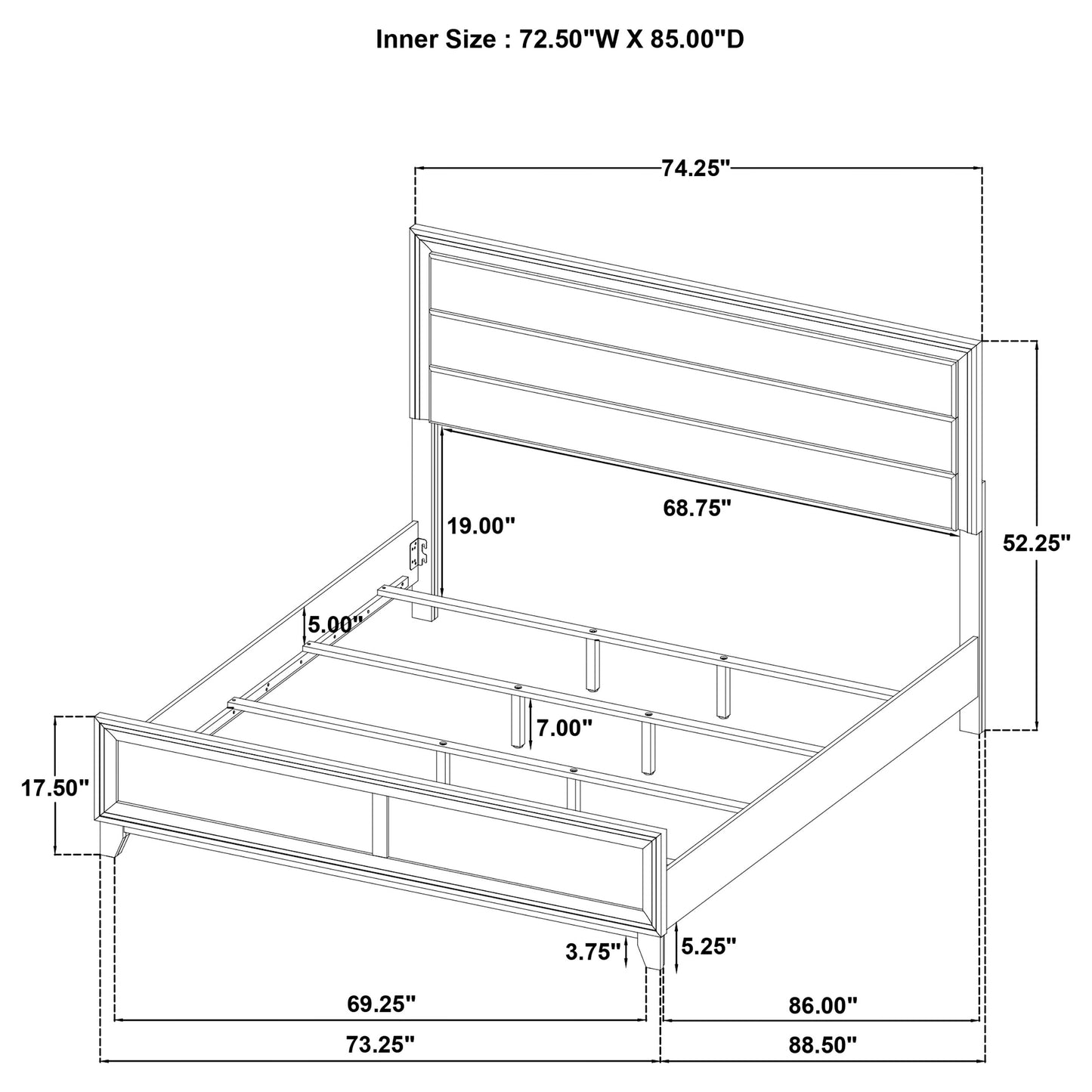 Inner Size : 72.50"W X 85.00"D

74.25"

68.75"

19.00"

52.25"

5.00"

7.00"

17.50"

3.75"

5.25"

69.25"

86.00"

73.25"

88.50"