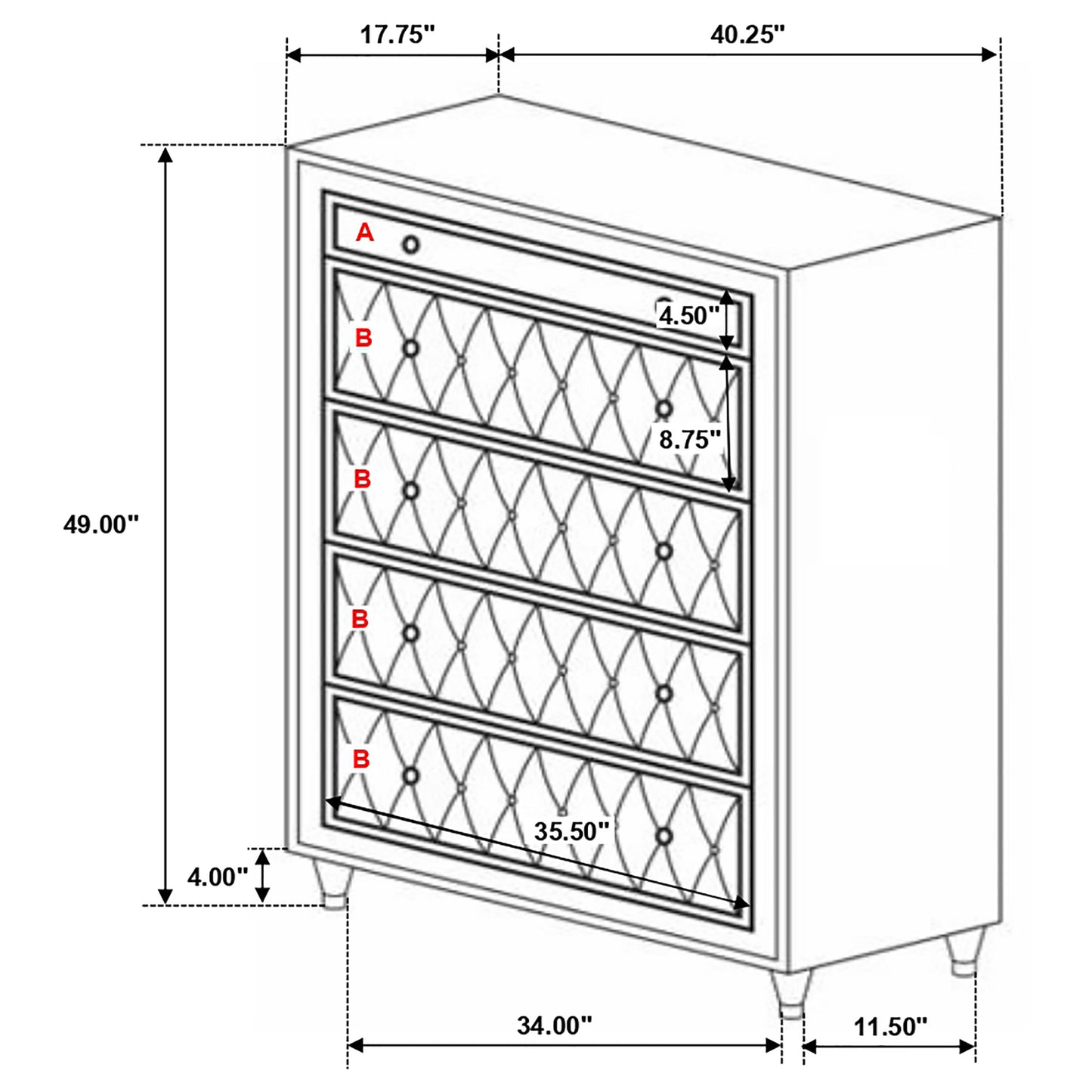 17.75"

40.25"

A

4.50"

B

8.75"

B

49.00"

B

B

35.50"

4.00"

34.00"

11.50"