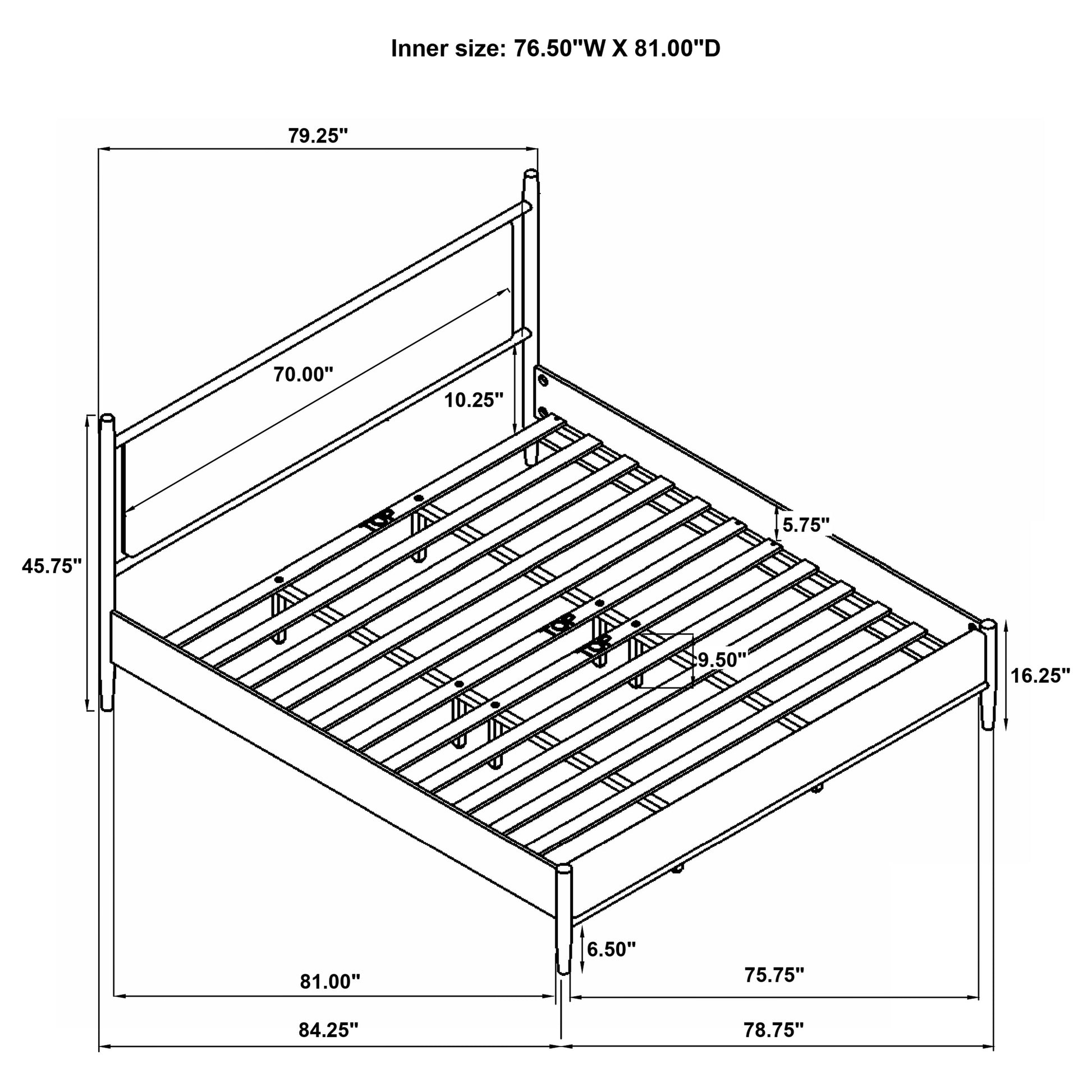 Inner size: 76.50"W X 81.00"D

79.25"

70.00"

10.25"

45.75"

5.75"

9.50"

16.25"

6.50"

81.00"

75.75"

84.25"

78.75"