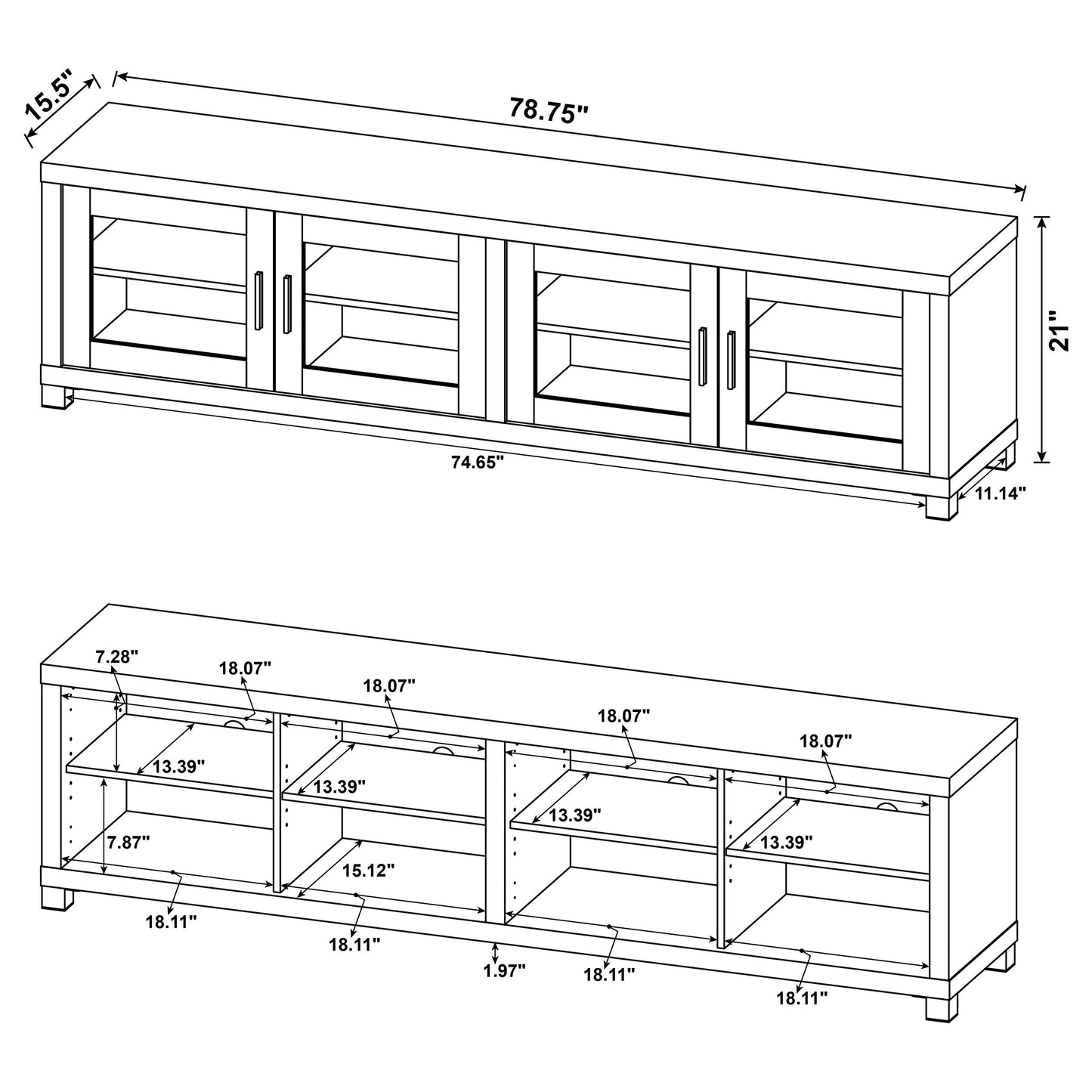 15.5"

78.75"

21"

74.65"

11.14"

7.28"

18.07"

18.07"

18.07"

18.07"

13.39"

13.39"

13.39"

13.39"

7.87"

15.12"

18.11"

18.11"

1.97"

18.11"

18.11"