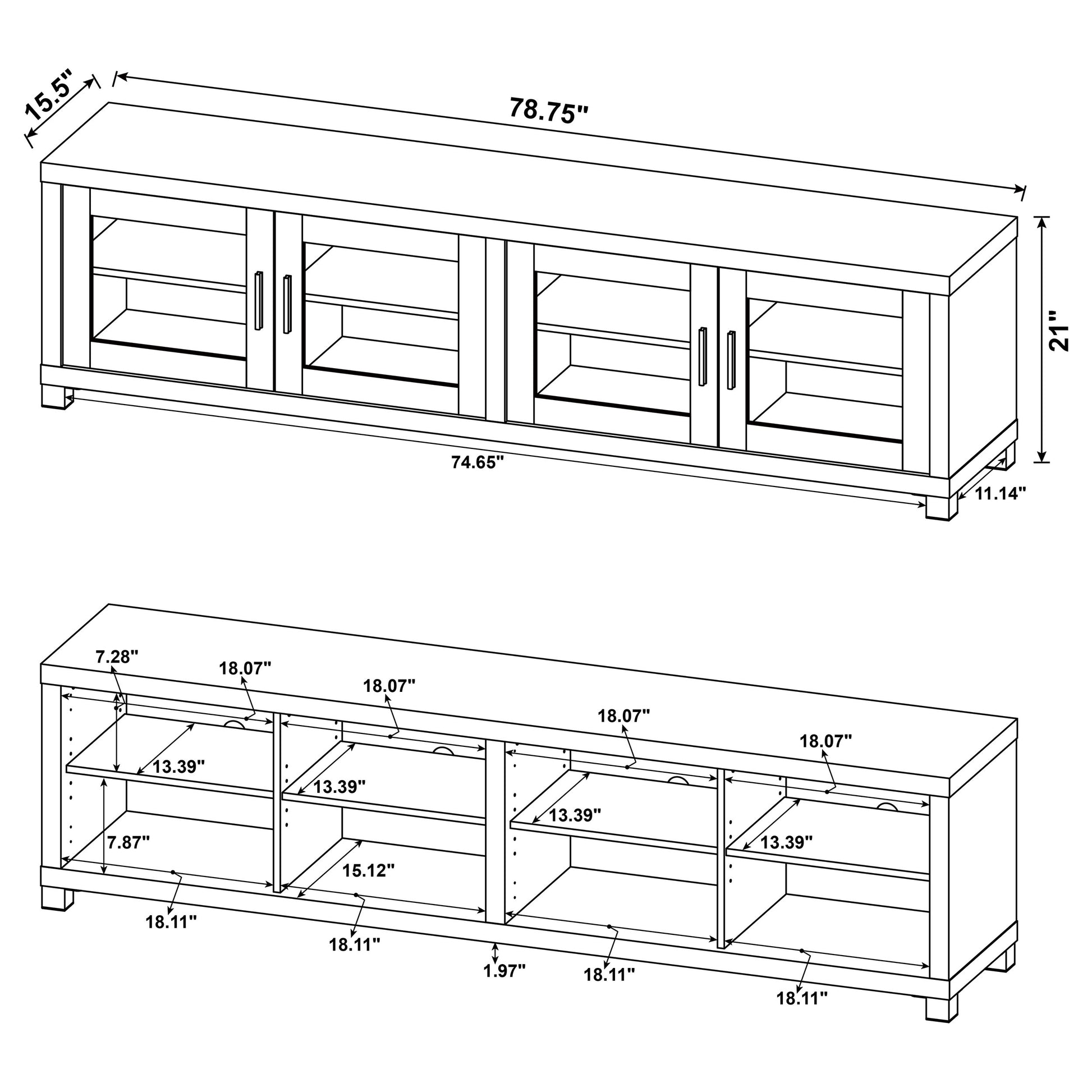 15.5"
78.75"
21"
74.65"
11.14"

7.28"
18.07"
18.07"
18.07"
18.07"
13.39"
13.39"
13.39"
13.39"
7.87"
15.12"
18.11"
18.11"
1.97"
18.11"
18.11"